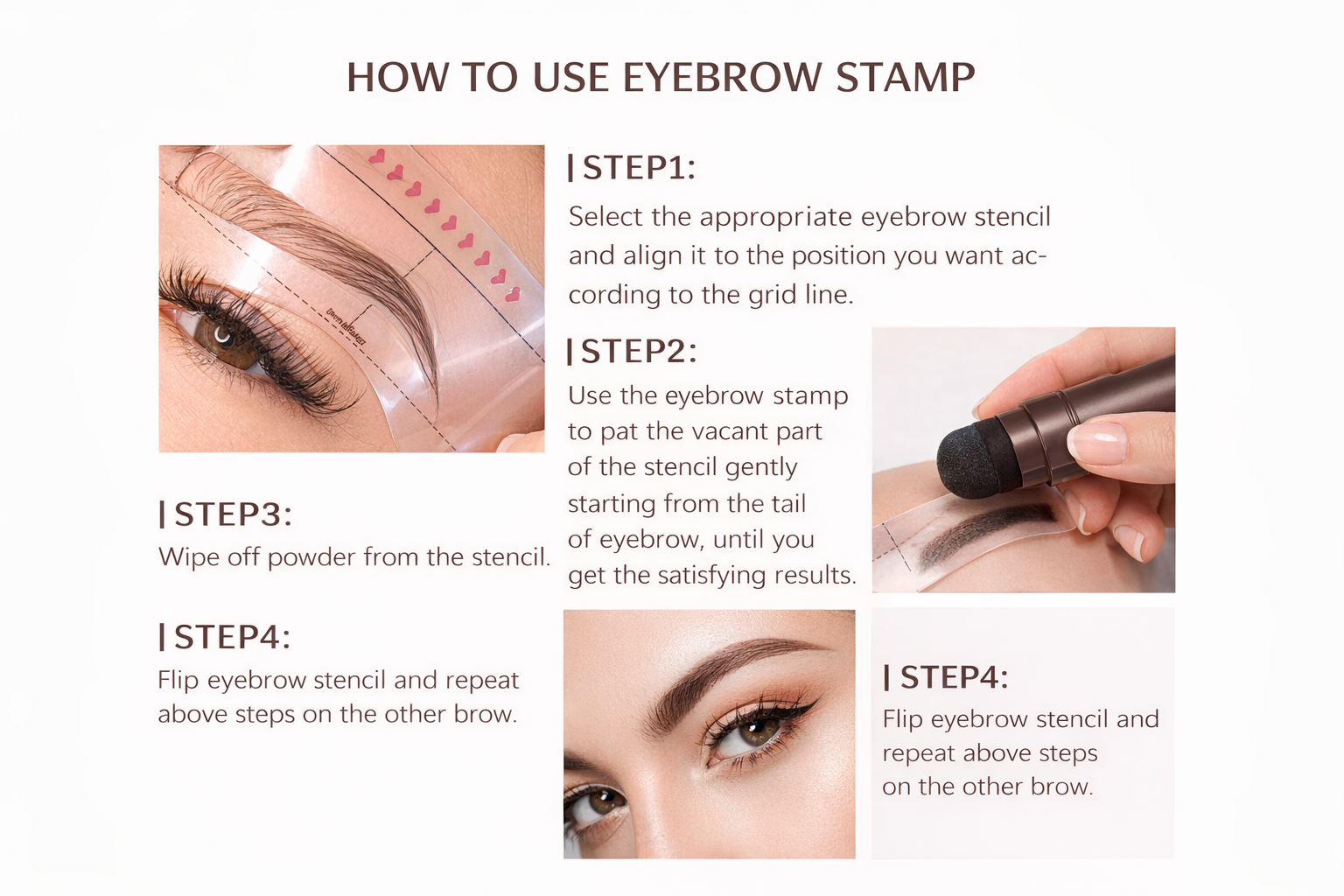 HOW TO USE EYEBROW STAMP

| STEP1:

Select the appropriate eyebrow stencil and align it to the position you want according to the grid line.

| STEP2:

Use the eyebrow stamp to pat the vacant part of the stencil gently starting from the tail of eyebrow, until you get the satisfying results.

| STEP3:

Wipe off powder from the stencil.

| STEP4:

Flip eyebrow stencil and repeat above steps on the other brow.

| STEP4:

Flip eyebrow stencil and repeat above steps on the other brow.